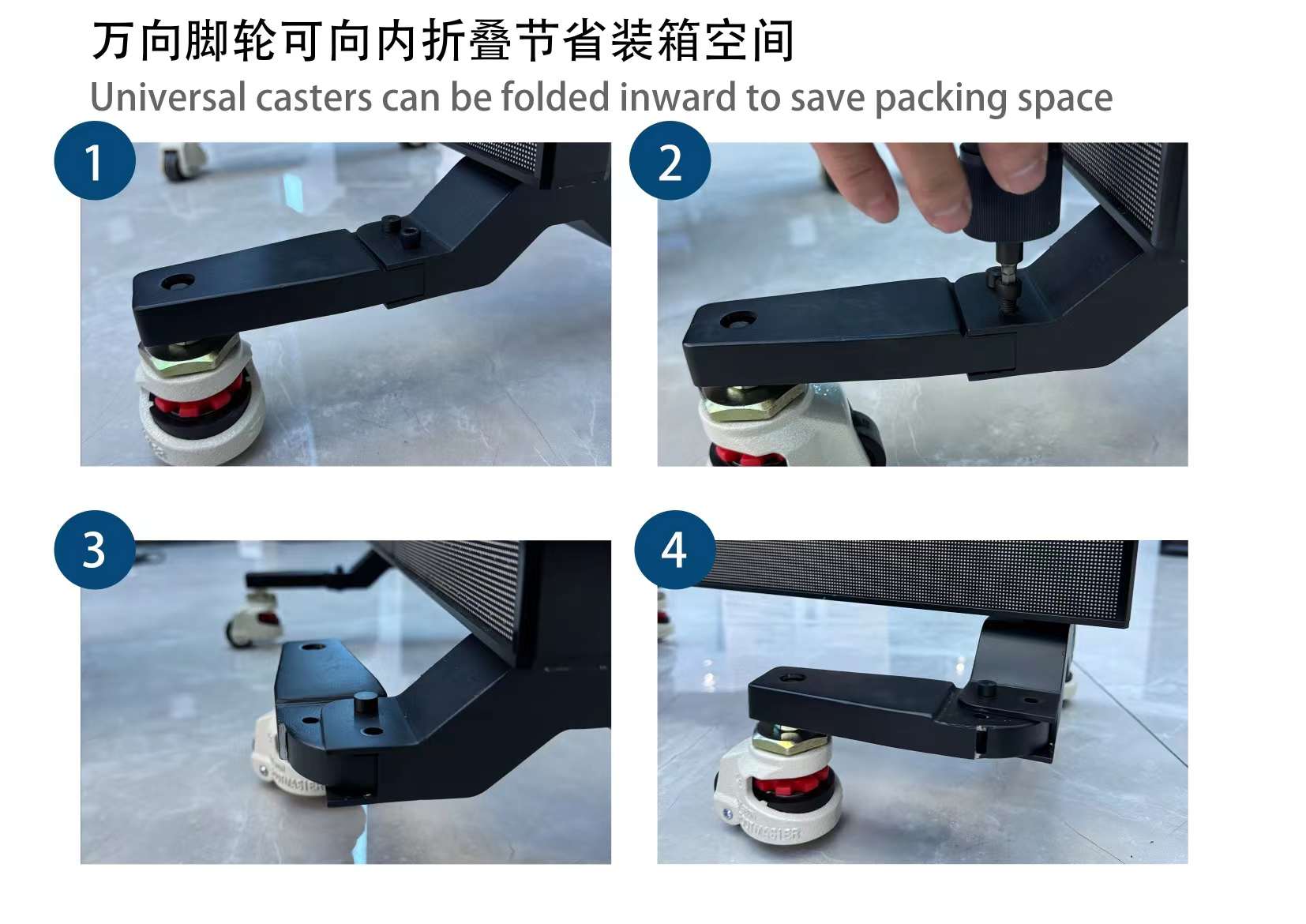 万向脚轮可向内折叠节省装箱空间

Universal casters can be folded inward to save packing space

1

2

3

4